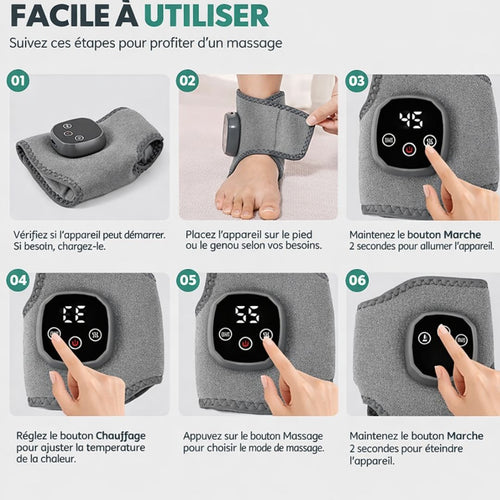 FACILE À UTILISER

Suivez ces étapes pour profiter d'un massage

01

Vérifiez si l'appareil peut démarrer. Si besoin, chargez-le.

02

Placez l'appareil sur le pied ou le genou selon vos besoins.

03

45

Maintenez le bouton Marche 2 secondes pour allumer l'appareil.

04

CE

Réglez le bouton Chauffage pour ajuster la temperature de la chaleur.

05

55

Appuyez sur le bouton Massage pour choisir le mode de massage.

06

Maintenez le bouton Marche 2 secondes pour éteindre l'appareil.