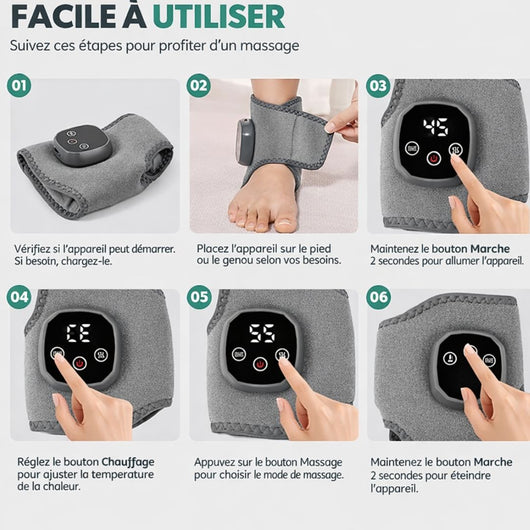 FACILE À UTILISER
Suivez ces étapes pour profiter d'un massage

01
Vérifiez si l'appareil peut démarrer. Si besoin, chargez-le.

02
Placez l'appareil sur le pied ou le genou selon vos besoins.

03
45
Maintenez le bouton Marche 2 secondes pour allumer l'appareil.

04
CE
Réglez le bouton Chauffage pour ajuster la temperature de la chaleur.

05
55
Appuyez sur le bouton Massage pour choisir le mode de massage.

06
Maintenez le bouton Marche 2 secondes pour éteindre l'appareil.